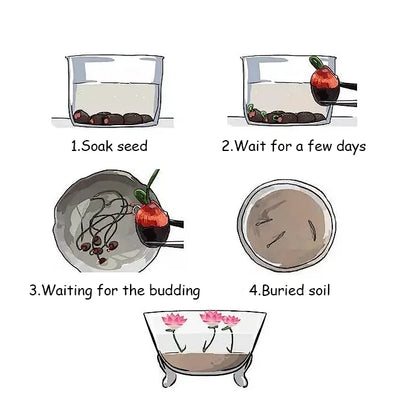 1.Soak seed

2.Wait for a few days

3.Waiting for the budding

4.Buried soil