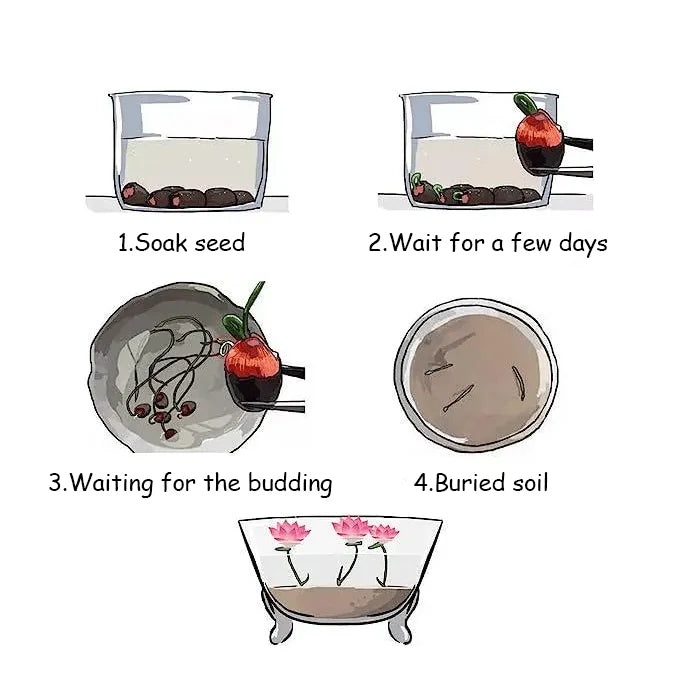 1.Soak seed

2.Wait for a few days

3.Waiting for the budding

4.Buried soil