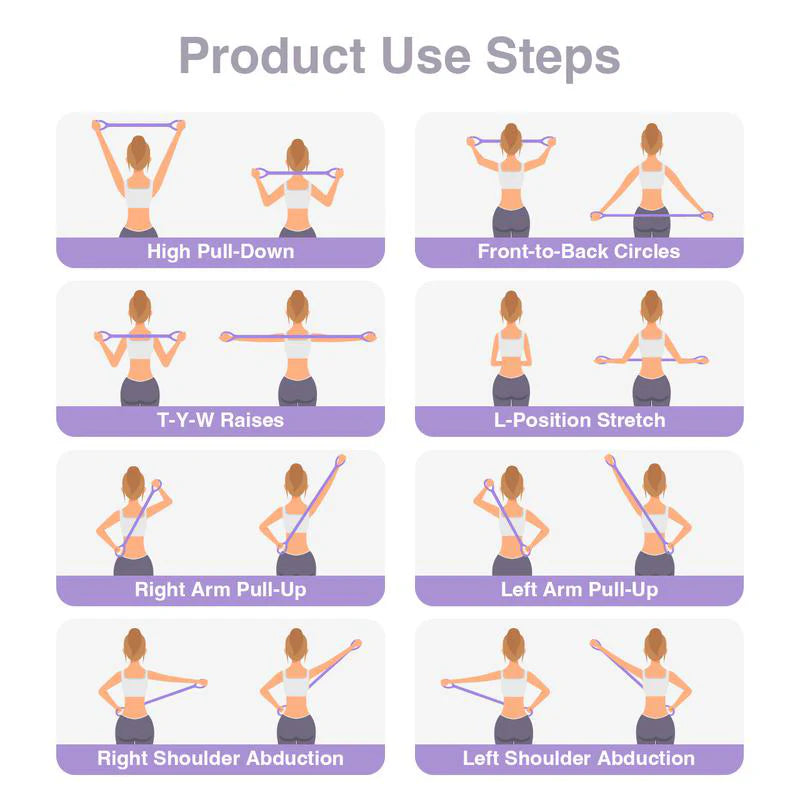 Product Use Steps

High Pull-Down

Front-to-Back Circles

T-Y-W Raises

L-Position Stretch

Right Arm Pull-Up

Left Arm Pull-Up

Right Shoulder Abduction

Left Shoulder Abduction